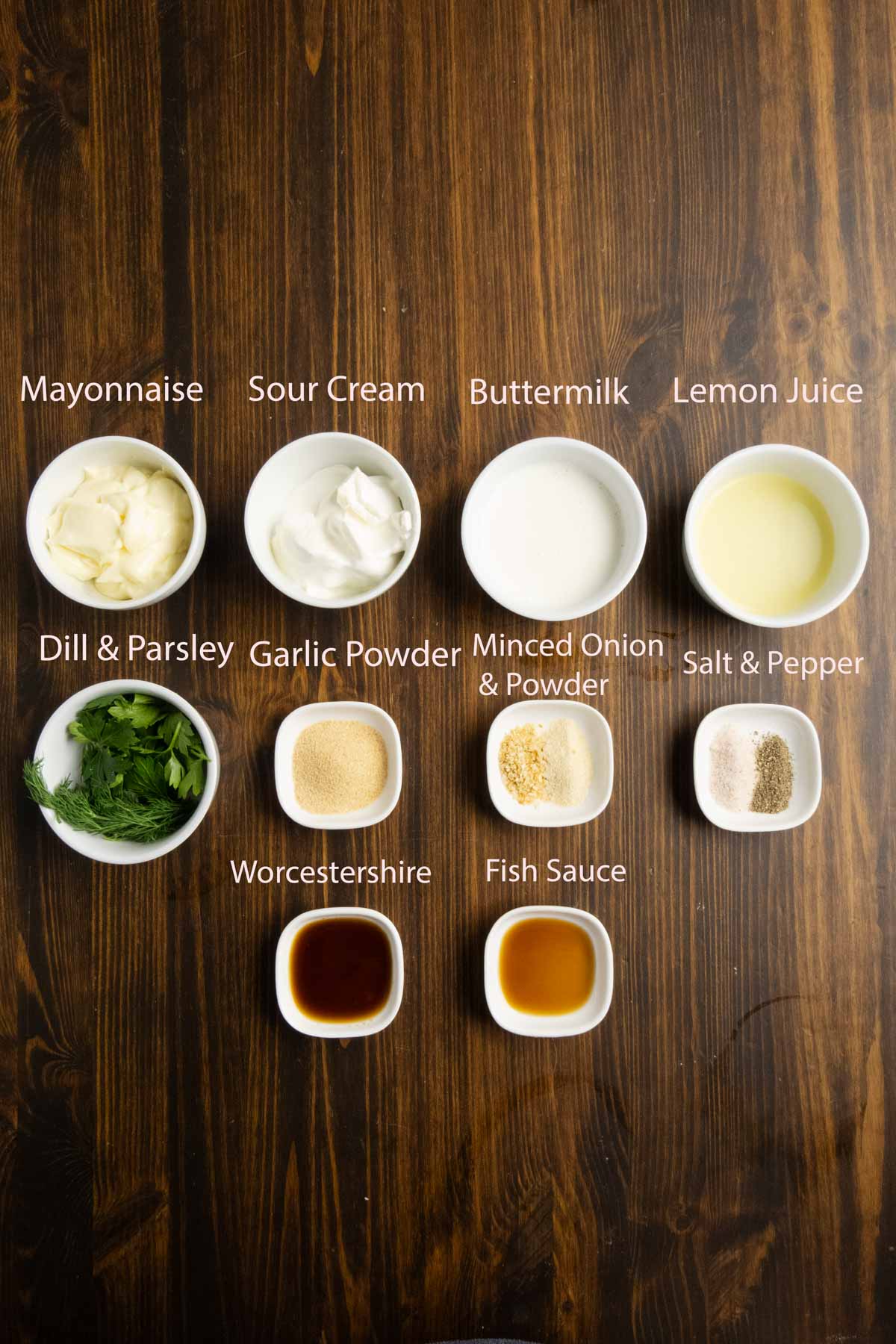 Mayonnaise Sour Cream Buttermilk Lemon Juice

Dill & Parsley Garlic Powder Minced Onion & Powder Salt & Pepper

Worcestershire Fish Sauce